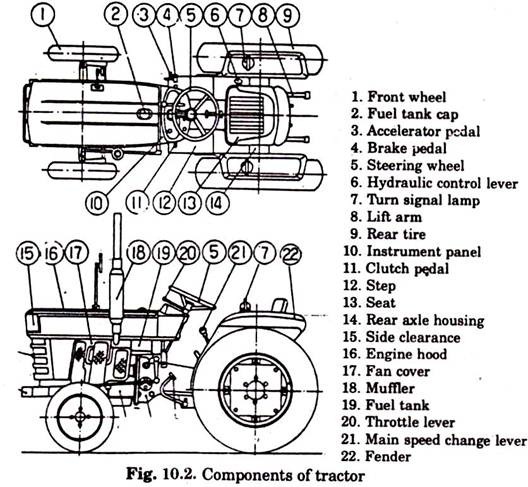 1 2 3 4 5 6 7 8 9

10 11 12 13 14

15 16 17 18 19 20 5 21 7 22

1. Front wheel
2. Fuel tank cap
3. Accelerator pedal
4. Brake pedal
5. Steering wheel
6. Hydraulic control lever
7. Turn signal lamp
8. Lift arm
9. Rear tire
10. Instrument panel
11. Clutch pedal
12. Step
13. Seat
14. Rear axle housing
15. Side clearance
16. Engine hood
17. Fan cover
18. Muffler
19. Fuel tank
20. Throttle lever
21. Main speed change lever
22. Fender

Fig. 10.2. Components of tractor